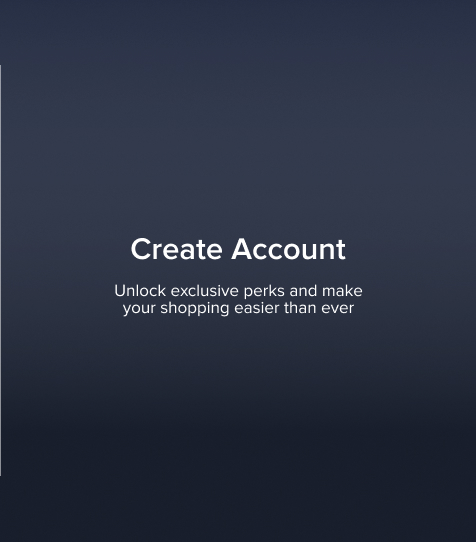 Create Account

Unlock exclusive perks and make your shopping easier than ever